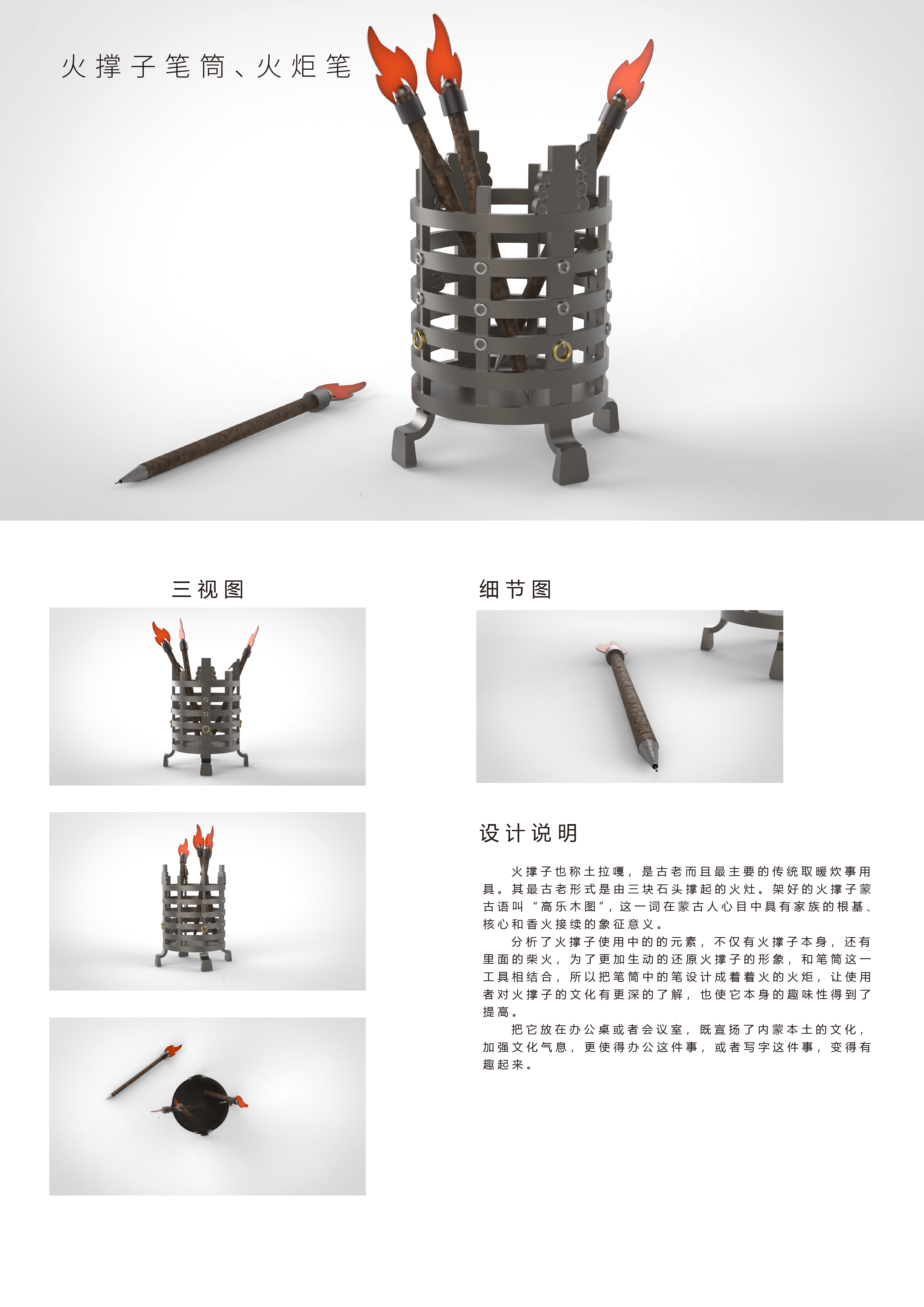 火撑子笔筒、火炬笔

三视图

细节图

设计说明

火撑子也称土拉嘎，是古老而且最主要的传统取暖炊事用具。其最古老形式是由三块石头撑起的火灶。架好的火撑子蒙古语叫“高乐木图”，这一词在蒙古人心目中具有家族的根基、核心和香火接续的象征意义。

分析了火撑子使用中的的元素，不仅有火撑子本身，还有里面的柴火，为了更加生动的还原火撑子的形象，和笔筒这一工具相结合，所以把笔筒中的笔设计成着着火的火炬，让使用者对火撑子的文化有更深的了解，也使它本身的趣味性得到了提高。

把它放在办公桌或者会议室，既宣扬了内蒙本土的文化，加强文化气息，更使得办公这件事，或者写字这件事，变得有趣起来。